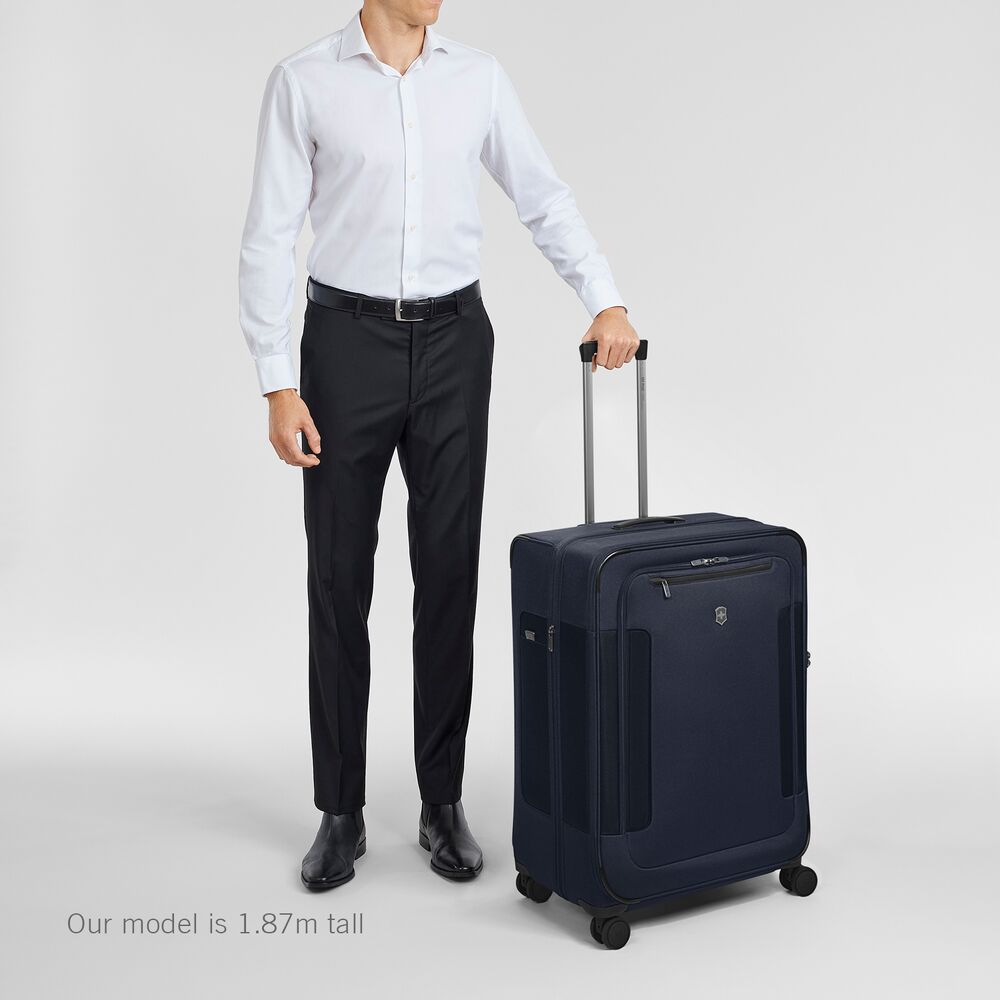 Our model is 1.87m tall