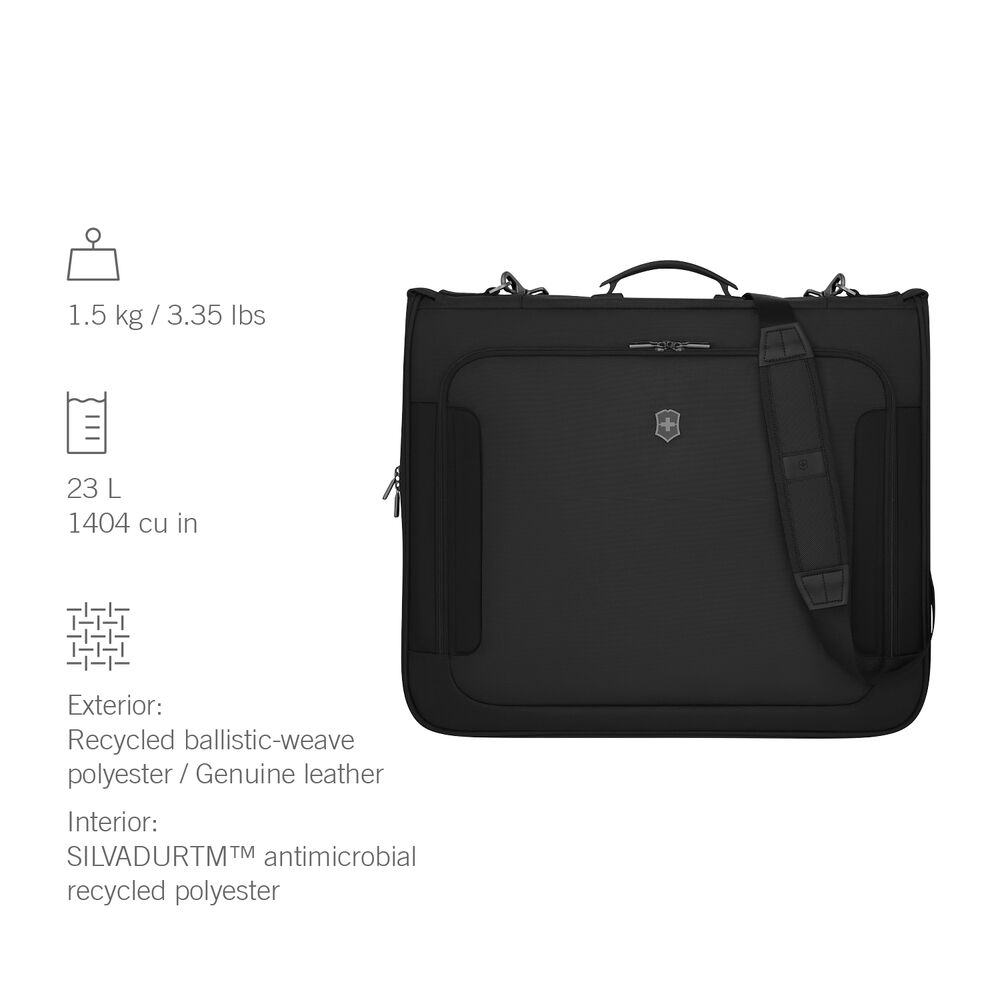 1.5 kg / 3.35 lbs

23 L
1404 cu in

Exterior:
Recycled ballistic-weave polyester / Genuine leather

Interior:
SILVADURTM™ antimicrobial recycled polyester